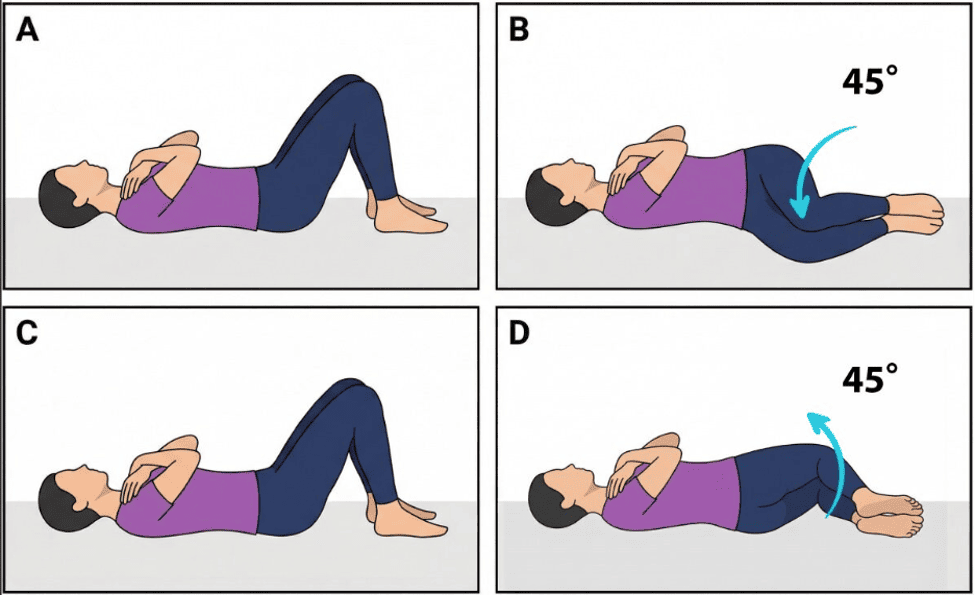 A

B

45°

C

D

45°